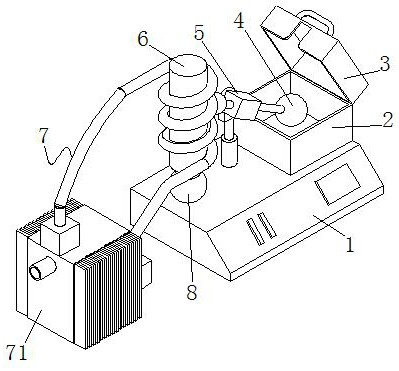 6
5
4
3
2
7
1
8
71